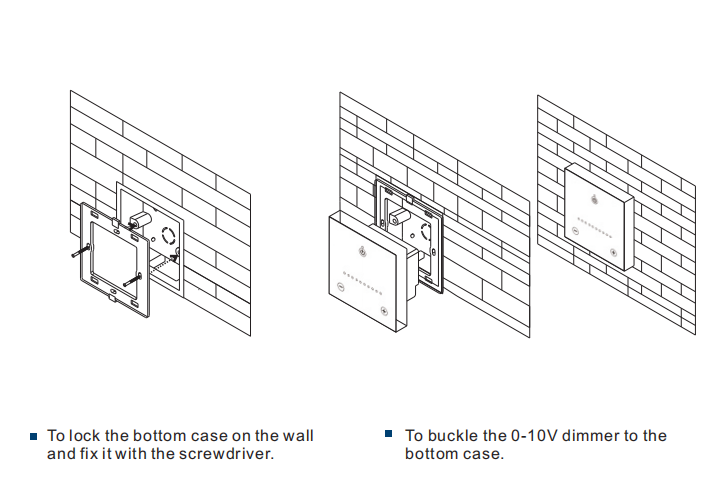 ■ To lock the bottom case on the wall and fix it with the screwdriver.

■ To buckle the 0-10V dimmer to the bottom case.