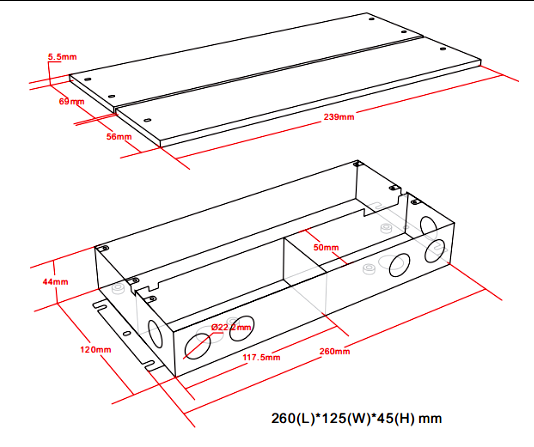 5.5mm
69mm
56mm
239mm
50mm
44mm
Ø22.2mm
120mm
117.5mm
260mm
260(L)*125(W)*45(H) mm