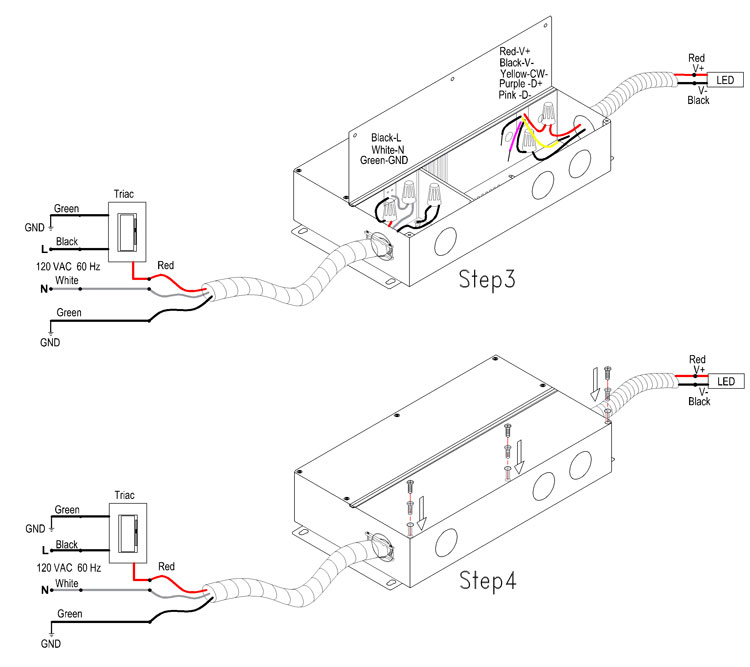 Red-V+
Black-V-
Yellow-CW-
Purple -D+
Pink -D-

Red
V+
LED
V-
Black

Black-L
White-N
Green-GND

Triac
Green
GND
L
Black
120 VAC 60 Hz
Red
N
White
Green
GND

Step3

Red
V+
LED
V-
Black

Triac
Green
GND
L
Black
120 VAC 60 Hz
Red
N
White
Green
GND

Step4