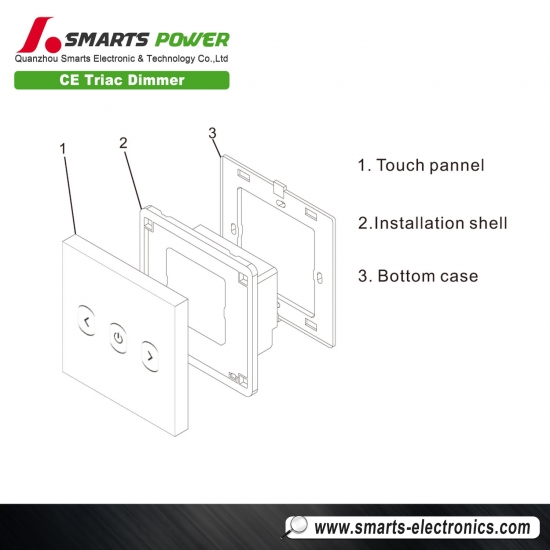 SMARTS POWER
Quanzhou Smarts Electronic & Technology Co.,Ltd
CE Triac Dimmer

1
2
3

1. Touch pannel

2.Installation shell

3. Bottom case

www.smarts-electronics.com